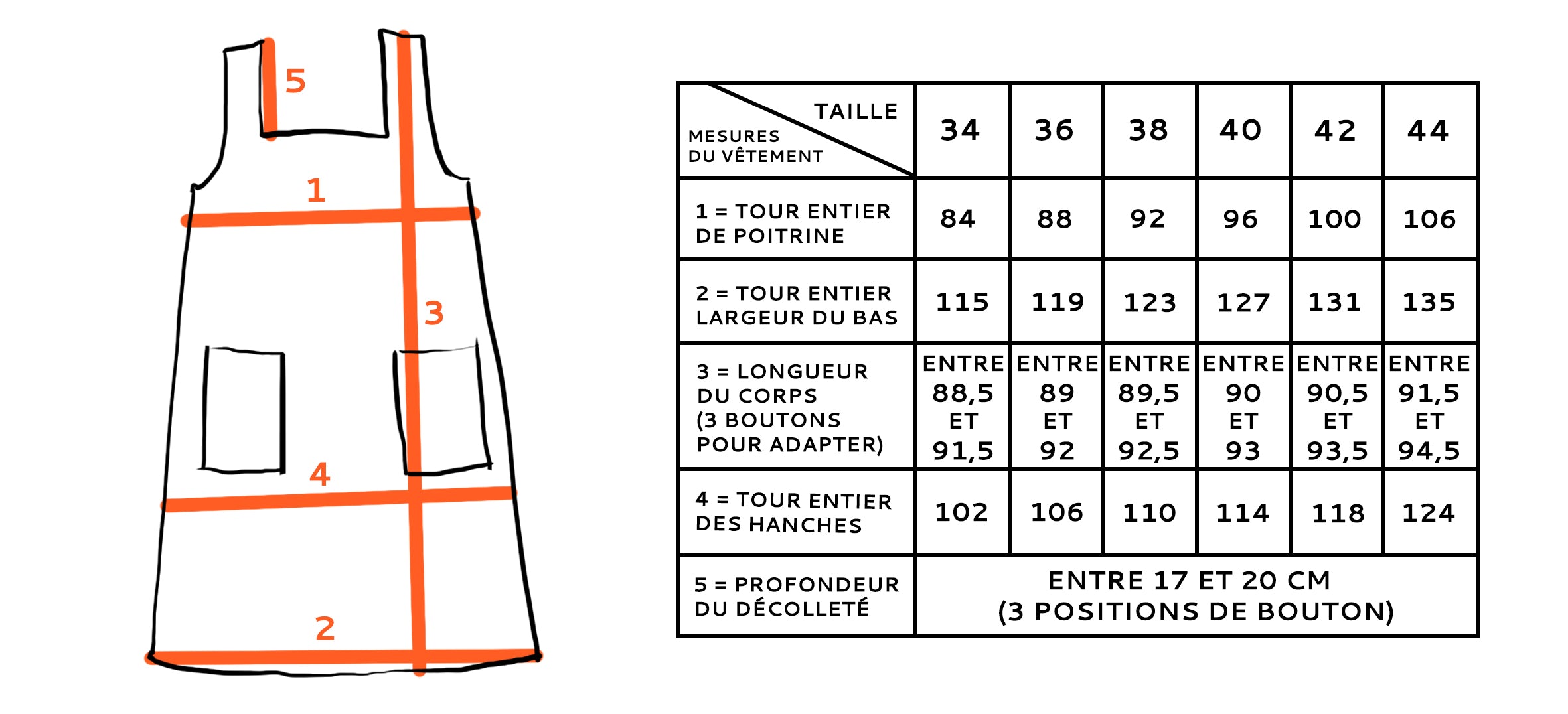 5
1
3
4
2

| TAILLE / MESURES DU VÊTEMENT | 34 | 36 | 38 | 40 | 42 | 44 |
|---|---|---|---|---|---|---|
| 1 = TOUR ENTIER DE POITRINE | 84 | 88 | 92 | 96 | 100 | 106 |
| 2 = TOUR ENTIER LARGEUR DU BAS | 115 | 119 | 123 | 127 | 131 | 135 |
| 3 = LONGUEUR DU CORPS (3 BOUTONS POUR ADAPTER) | ENTRE 88,5 ET 91,5 | ENTRE 89 ET 92 | ENTRE 89,5 ET 92,5 | ENTRE 90 ET 93 | ENTRE 90,5 ET 93,5 | ENTRE 91,5 ET 94,5 |
| 4 = TOUR ENTIER DES HANCHES | 102 | 106 | 110 | 114 | 118 | 124 |
| 5 = PROFONDEUR DU DÉCOLLETÉ | ENTRE 17 ET 20 CM (3 POSITIONS DE BOUTON) | | | | | |